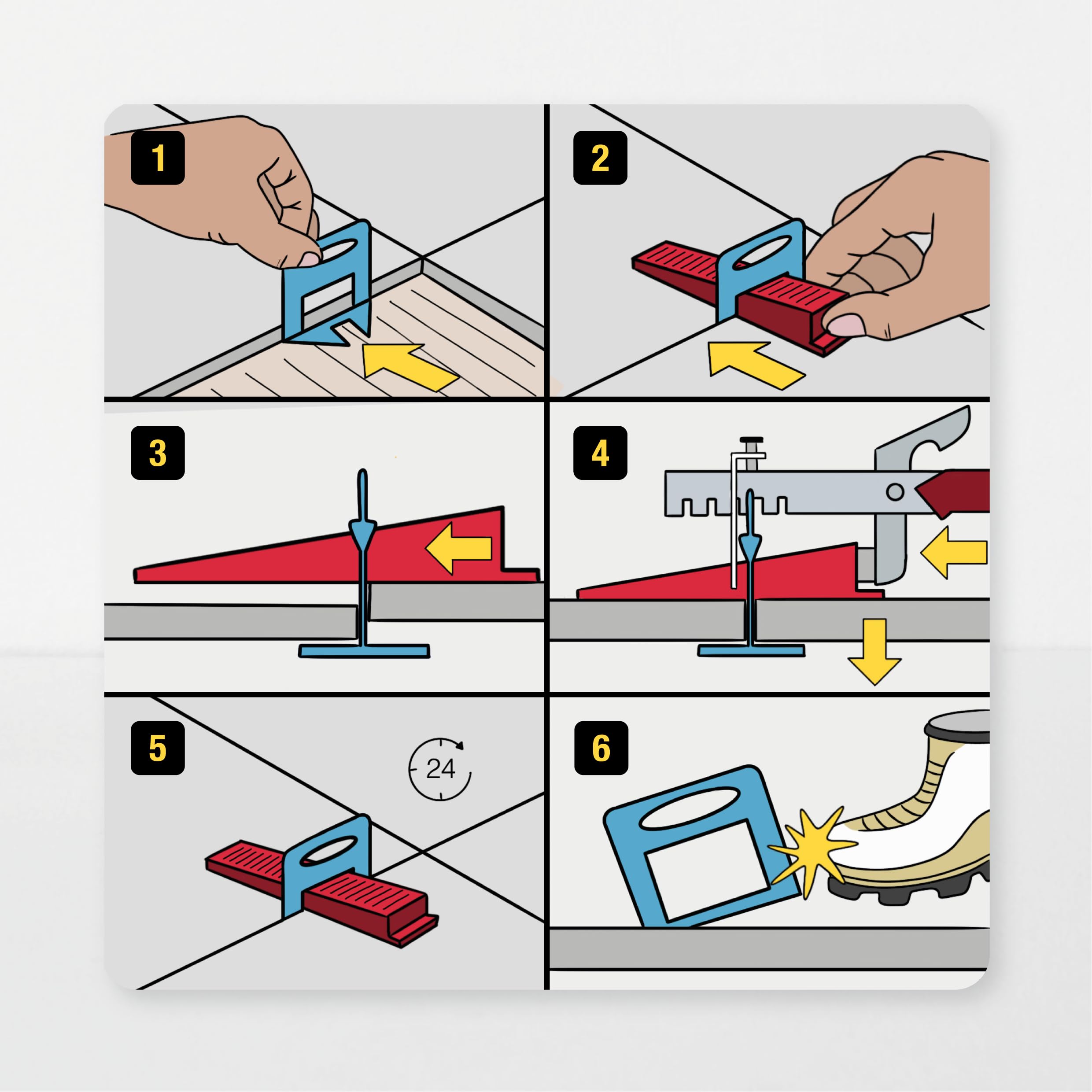 1

2

3

4

5

24

6